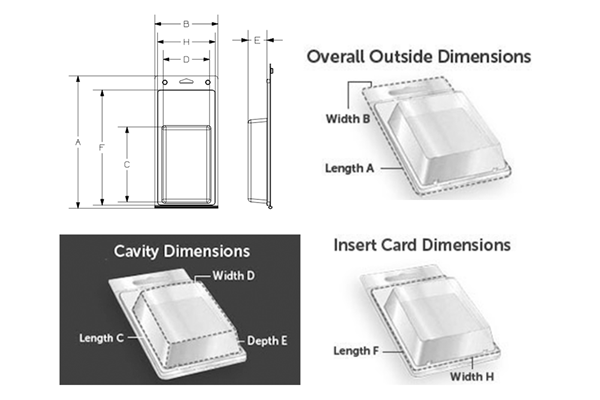 B
H
D
E
A
F
C

Overall Outside Dimensions
Width B
Length A

Cavity Dimensions
Width D
Length C
Depth E

Insert Card Dimensions
Length F
Width H